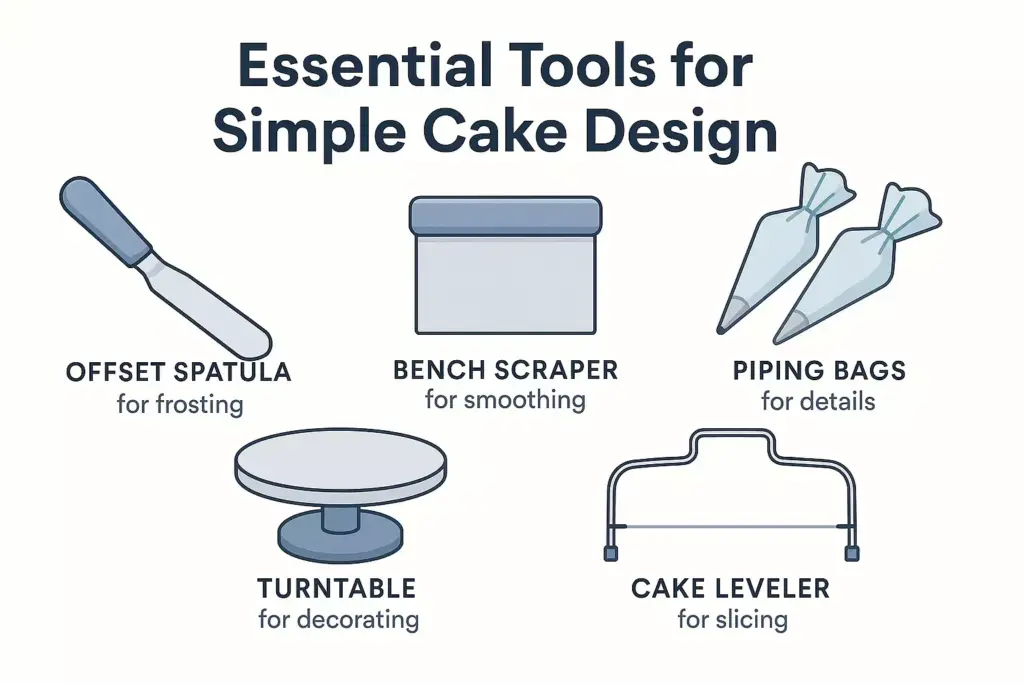 Essential Tools for Simple Cake Design

OFFSET SPATULA
for frosting

BENCH SCRAPER
for smoothing

PIPING BAGS
for details

TURNTABLE
for decorating

CAKE LEVELER
for slicing