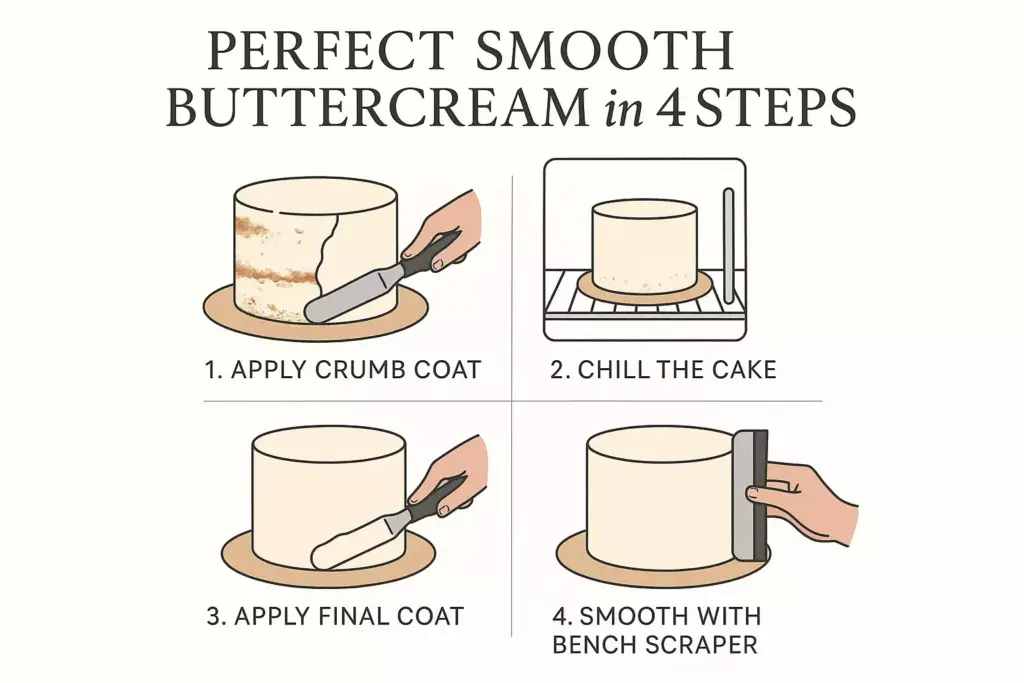 PERFECT SMOOTH BUTTERCREAM in 4 STEPS

1. APPLY CRUMB COAT

2. CHILL THE CAKE

3. APPLY FINAL COAT

4. SMOOTH WITH BENCH SCRAPER