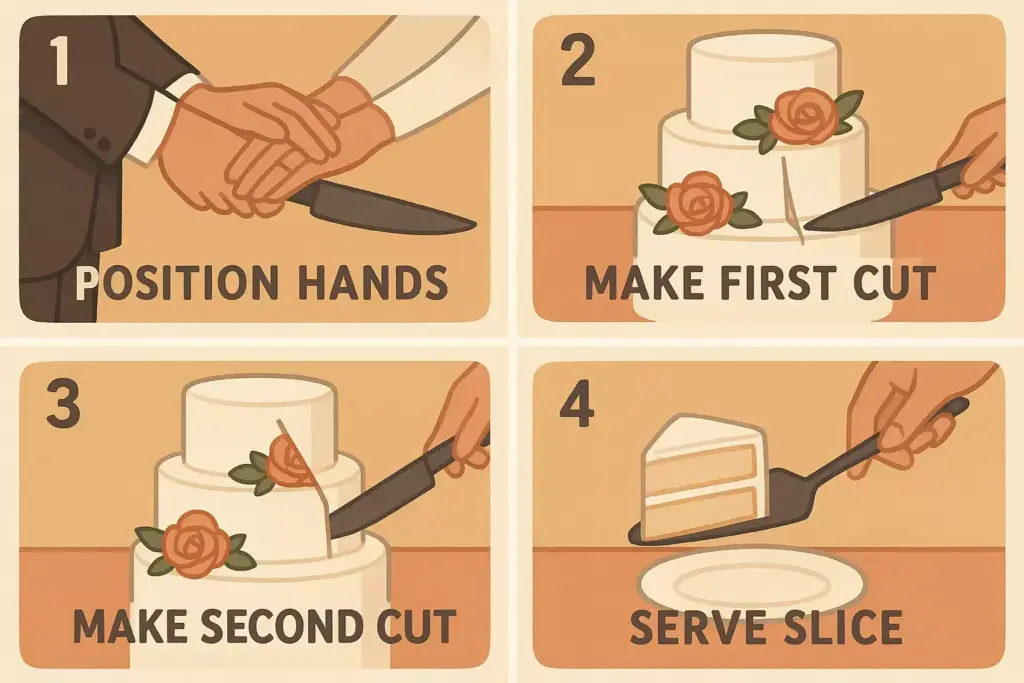 1

POSITION HANDS

2

MAKE FIRST CUT

3

MAKE SECOND CUT

4

SERVE SLICE